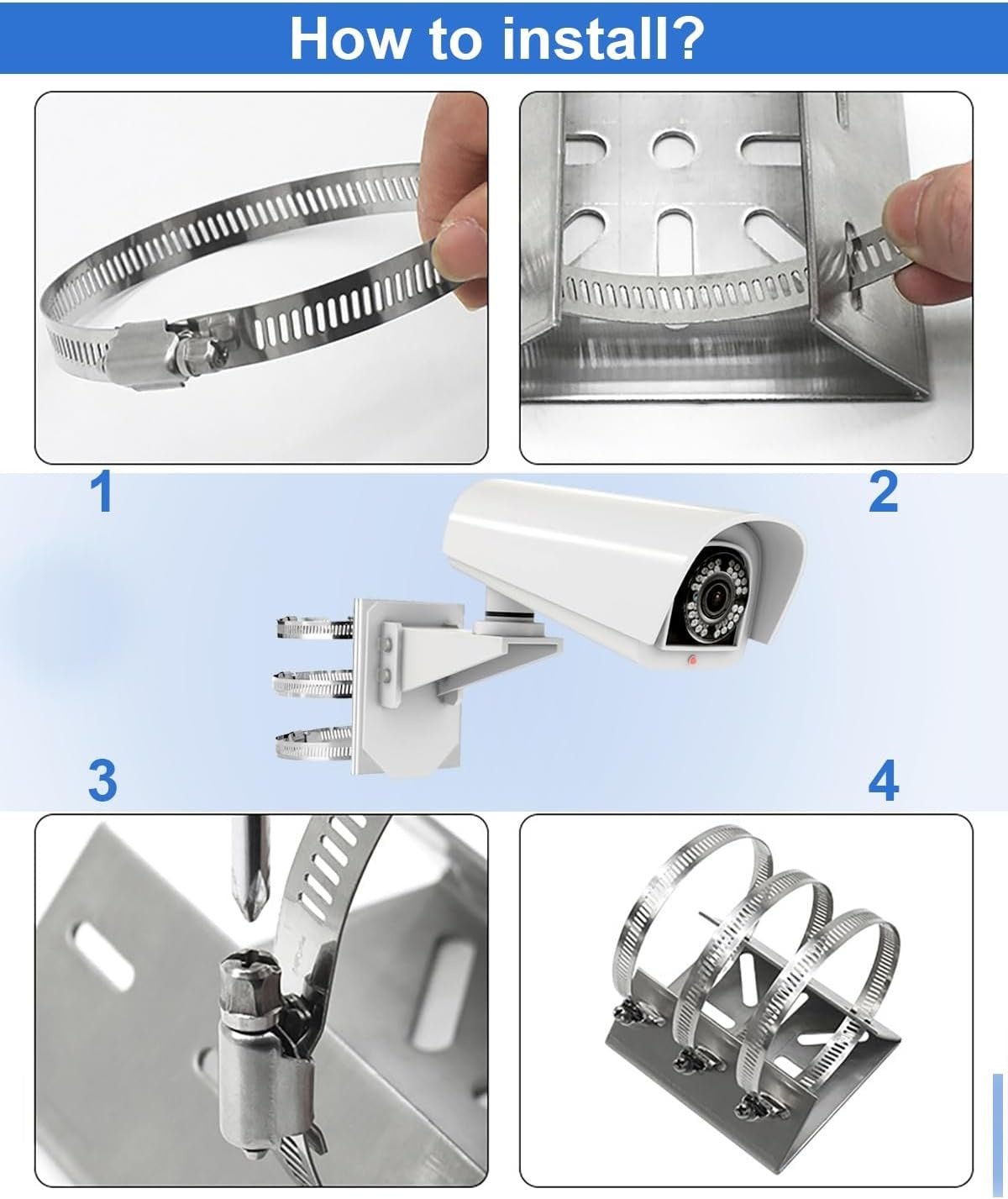 How to install?

1

2

3

4