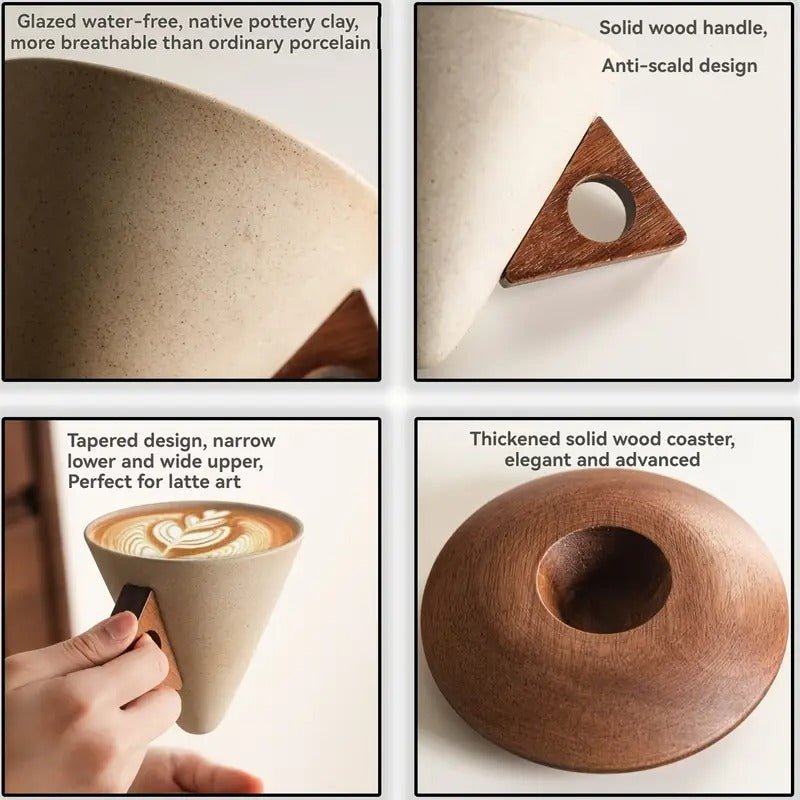 Glazed water-free, native pottery clay, more breathable than ordinary porcelain

Solid wood handle,

Anti-scald design

Tapered design, narrow lower and wide upper, Perfect for latte art

Thickened solid wood coaster, elegant and advanced