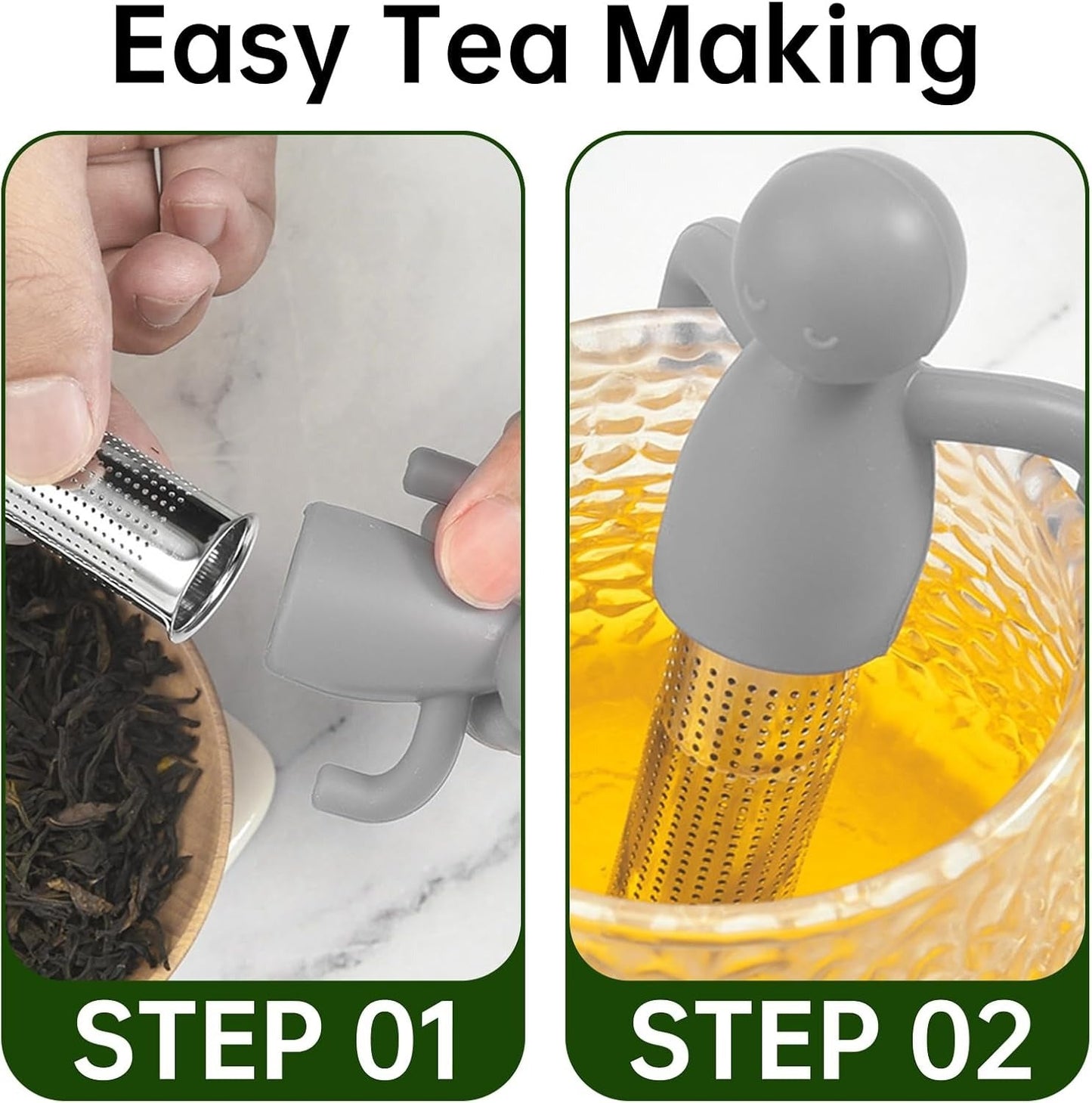 Easy Tea Making

STEP 01

STEP 02