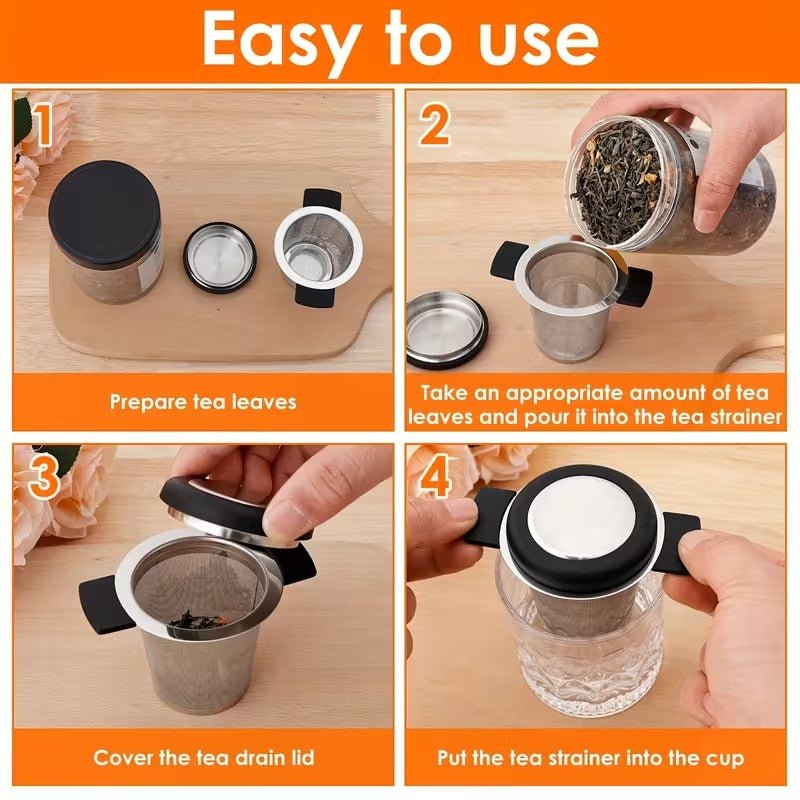 Easy to use

1

Prepare tea leaves

2

Take an appropriate amount of tea leaves and pour it into the tea strainer

3

Cover the tea drain lid

4

Put the tea strainer into the cup